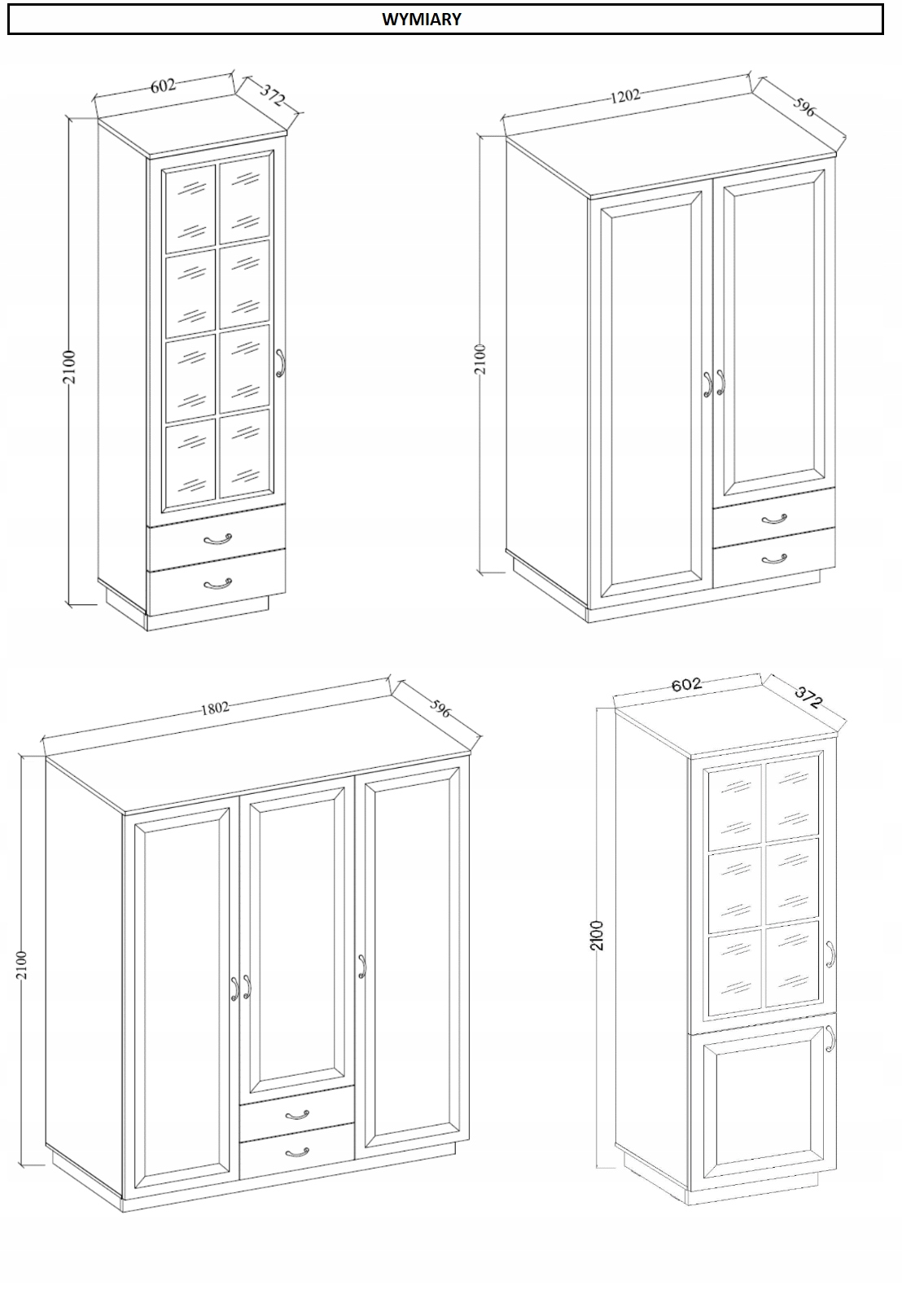 WYMIARY

602
372
2100

1202
596
2100

1802
596
2100

602
372
2100