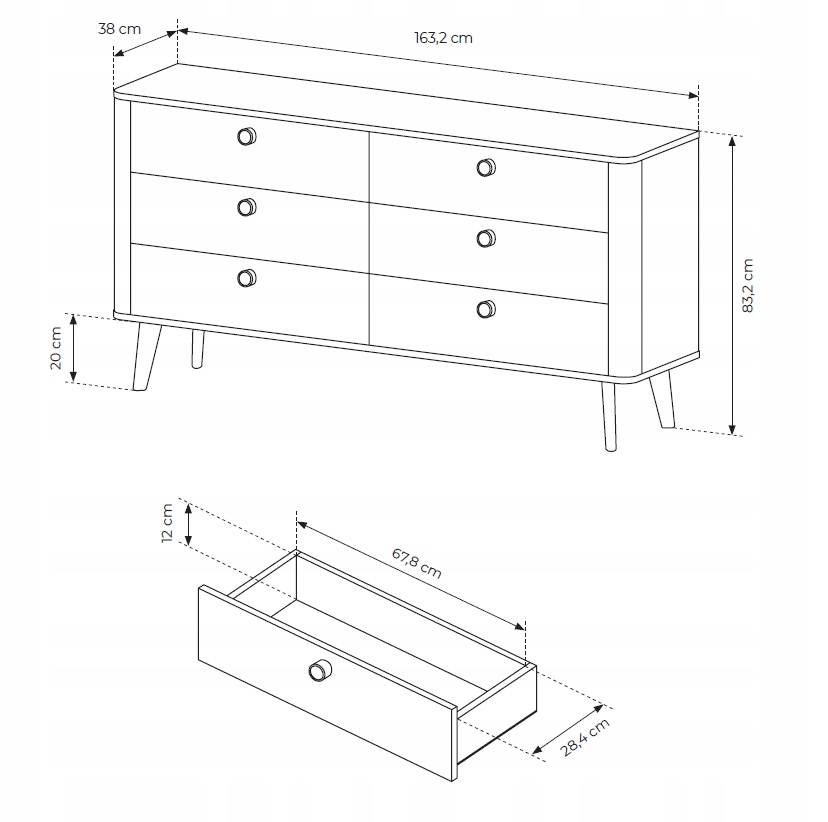 38 cm
163,2 cm
83,2 cm
20 cm
12 cm
67,8 cm
28,4 cm