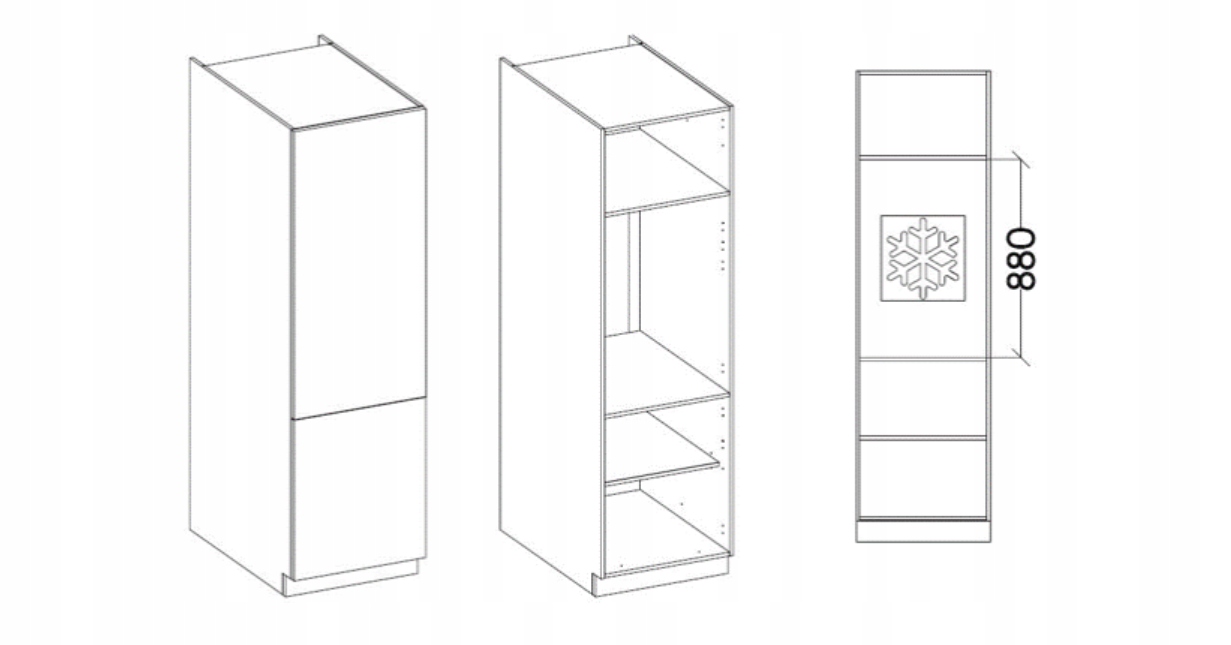 880