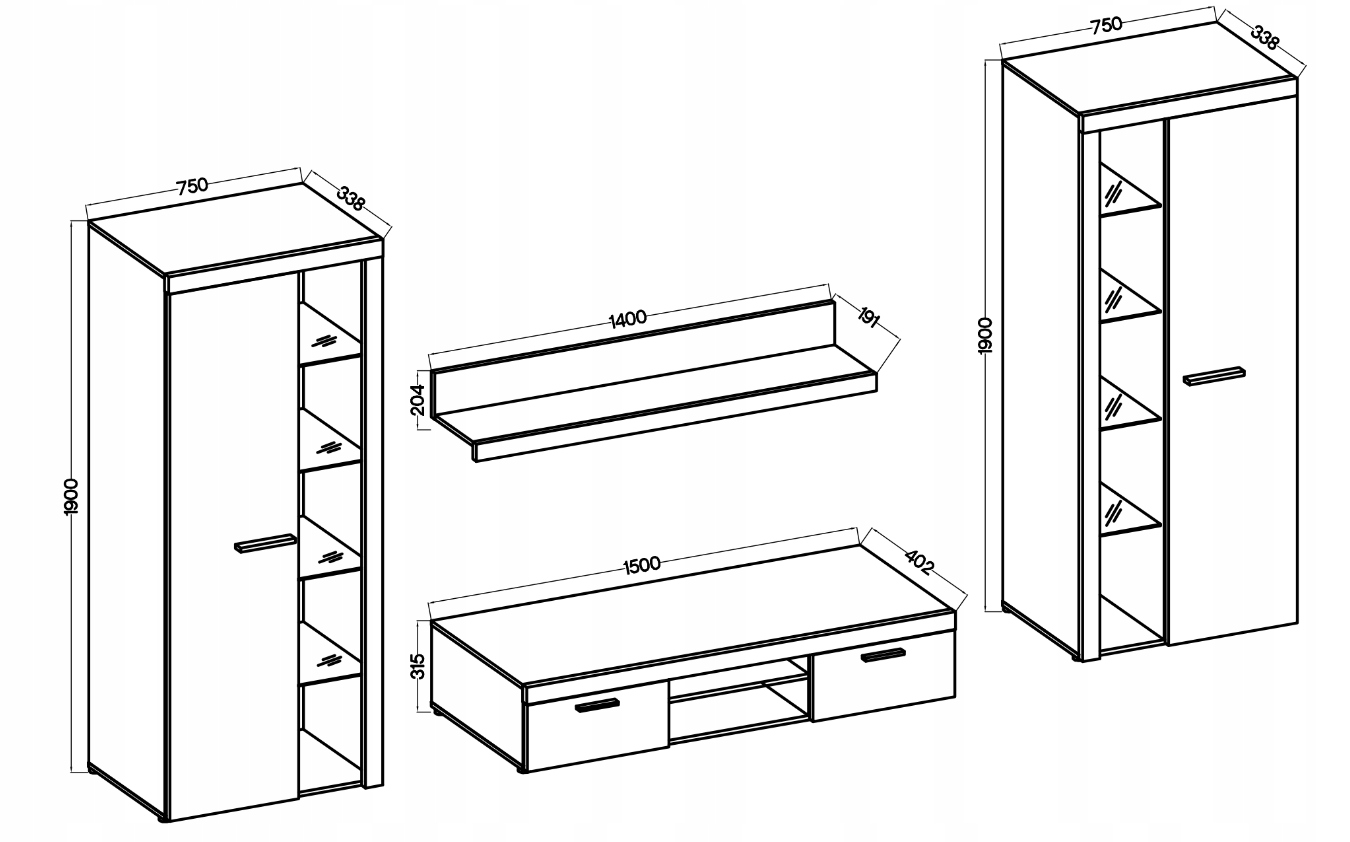 750
338
1900
1400
191
204
1500
402
315
750
338
1900