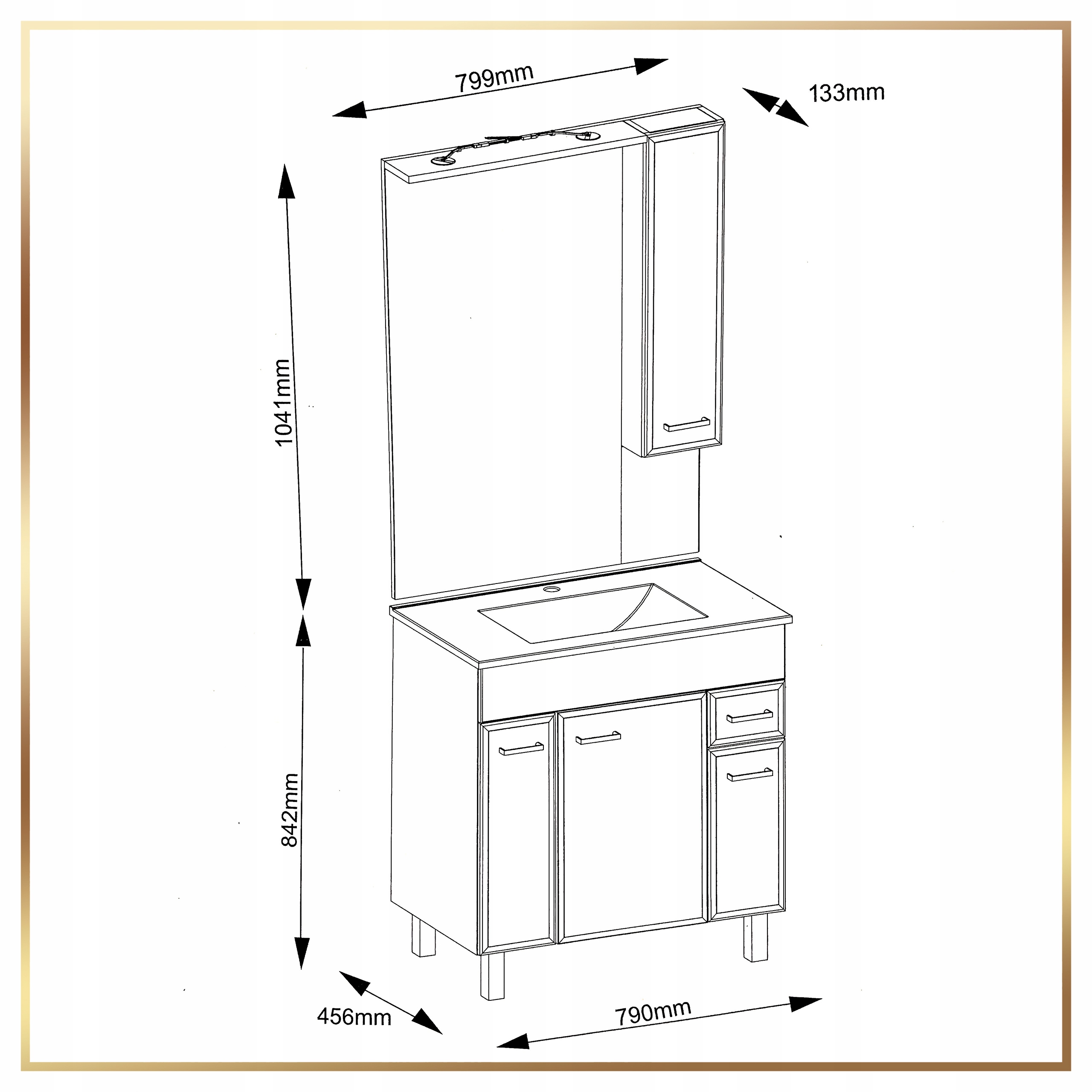 799mm

133mm

1041mm

842mm

456mm

790mm