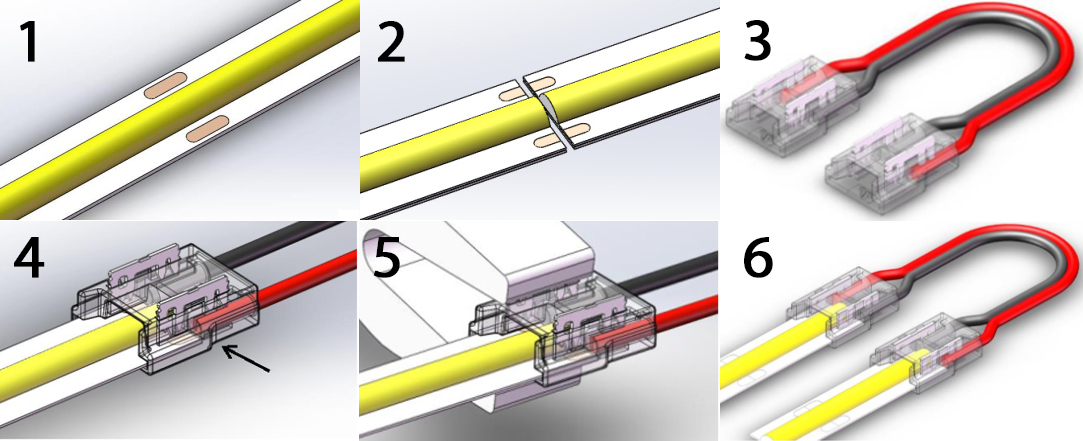 1
2
3
4
5
6