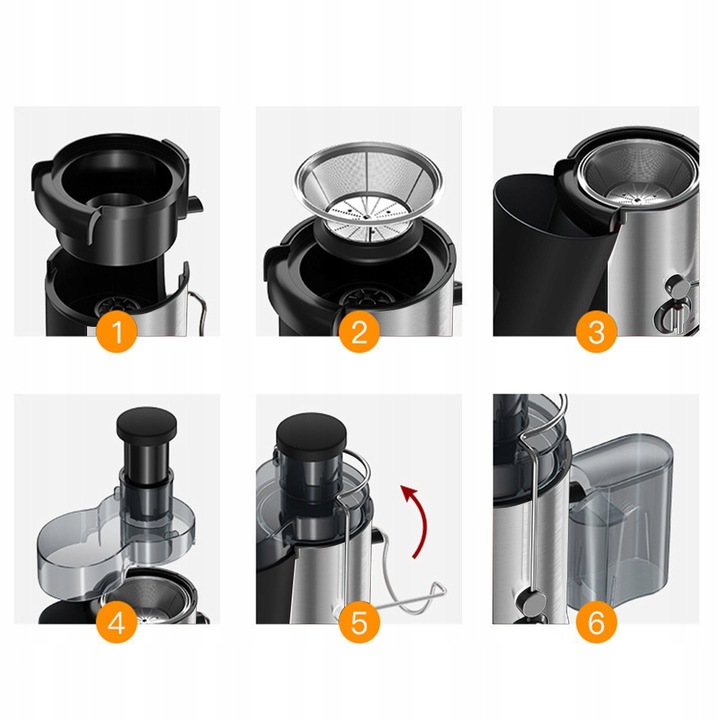 1

2

3

4

5

6