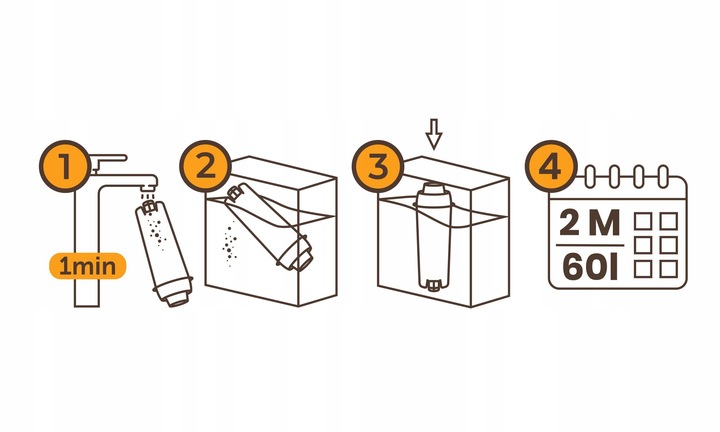 1
1min
2
3
4
2 M
60l