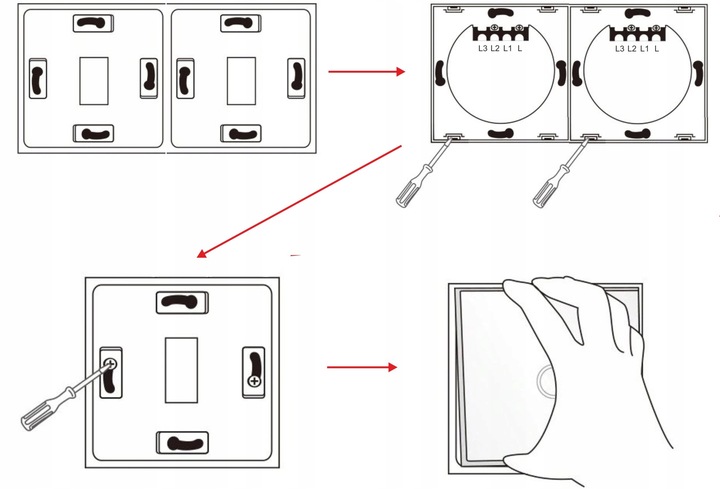 L3 L2 L1 L

L3 L2 L1 L