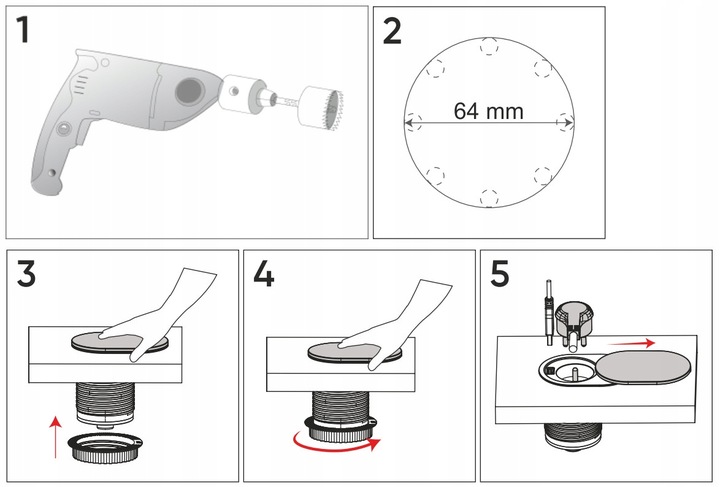 1

2

64 mm

3

4

5