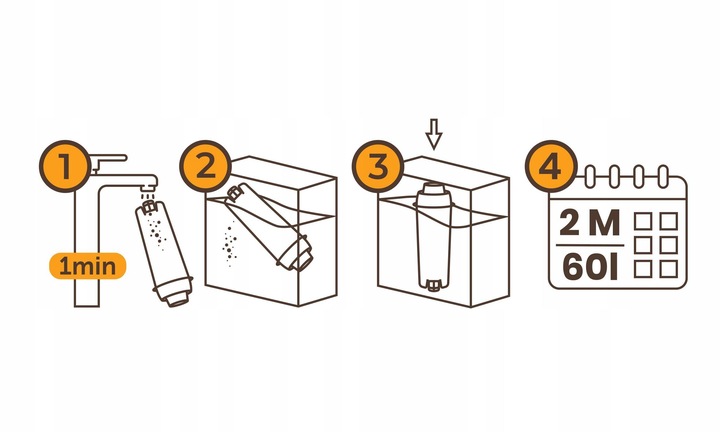 1
1min
2
3
4
2 M
60l