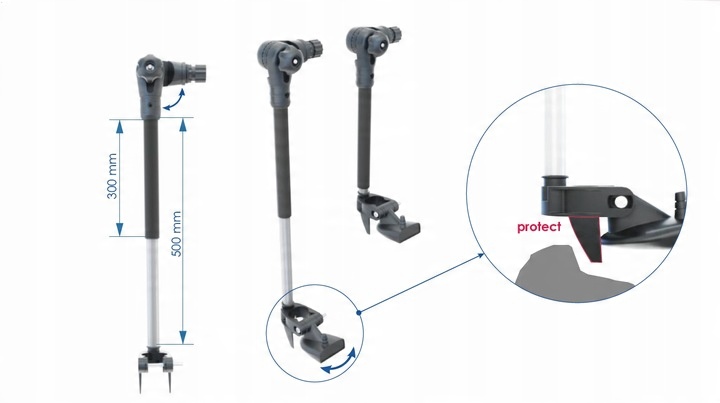 300 mm

500 mm

protect