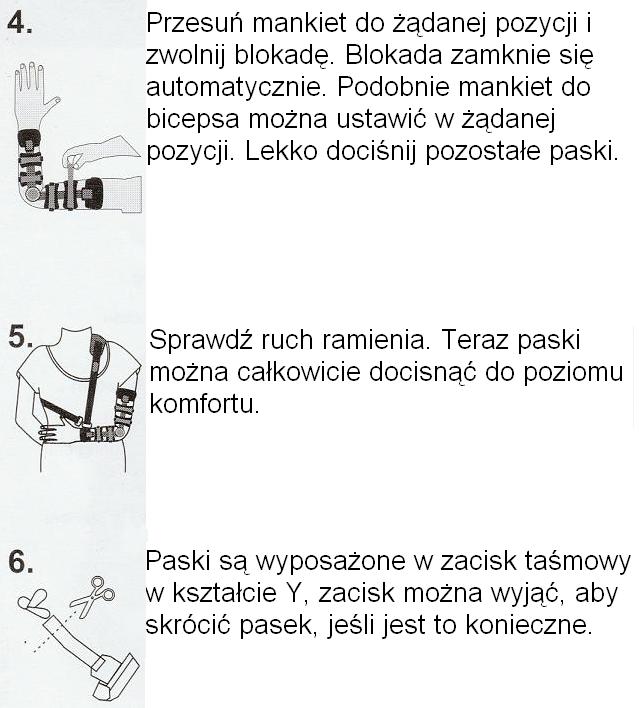 4.
Przesuń mankiet do żądanej pozycji i zwolnij blokadę. Blokada zamknie się automatycznie. Podobnie mankiet do bicepsa można ustawić w żądanej pozycji. Lekko dociśnij pozostałe paski.

5.
Sprawdź ruch ramienia. Teraz paski można całkowicie docisnąć do poziomu komfortu.

6.
Paski są wyposażone w zacisk taśmowy w kształcie Y, zacisk można wyjąć, aby skrócić pasek, jeśli jest to konieczne.