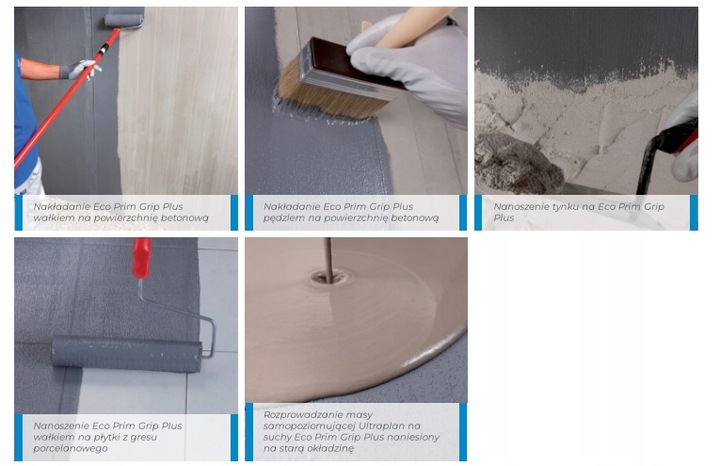 Nakładanie Eco Prim Grip Plus wałkiem na powierzchnię betonową

Nakładanie Eco Prim Grip Plus pędzlem na powierzchnię betonową

Nanoszenie tynku na Eco Prim Grip Plus

Nanoszenie Eco Prim Grip Plus wałkiem na płytki z gresu porcelanowego

Rozprowadzanie masy samopoziomującej Ultraplan na suchy Eco Prim Grip Plus naniesiony na starą okładzinę