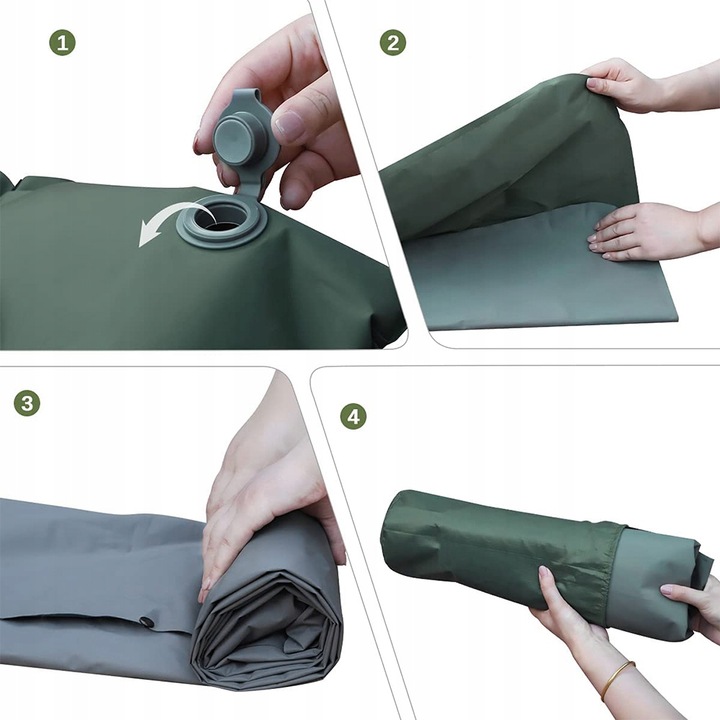 1

2

3

4