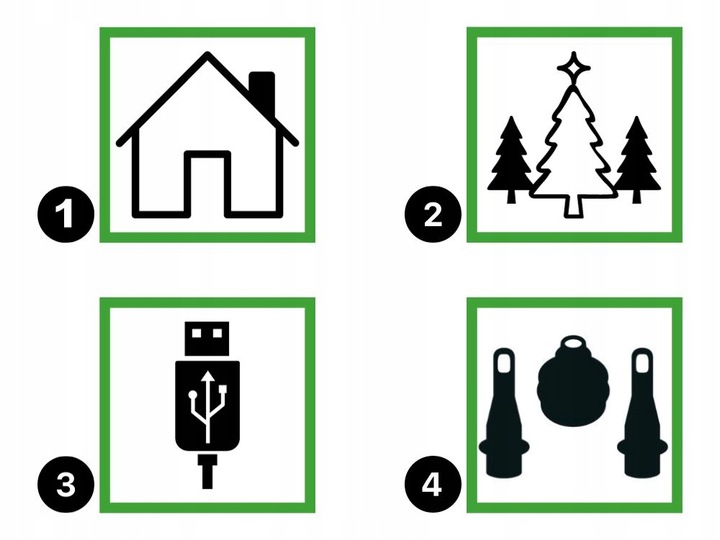 1

2

3

4