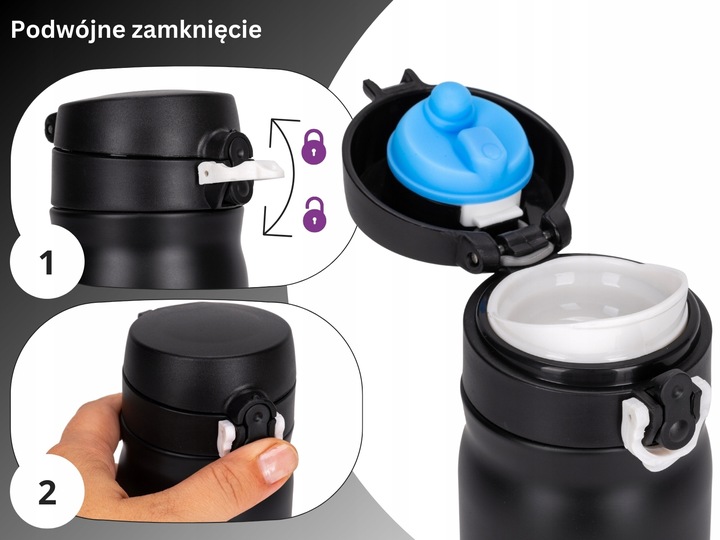 Podwójne zamknięcie

1

2