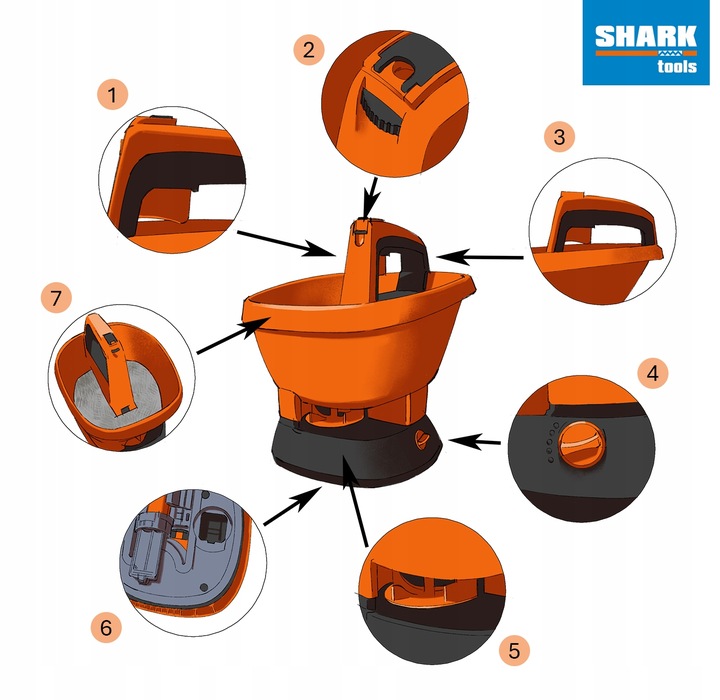 SHARK
tools

2

1

3

7

4

6

5