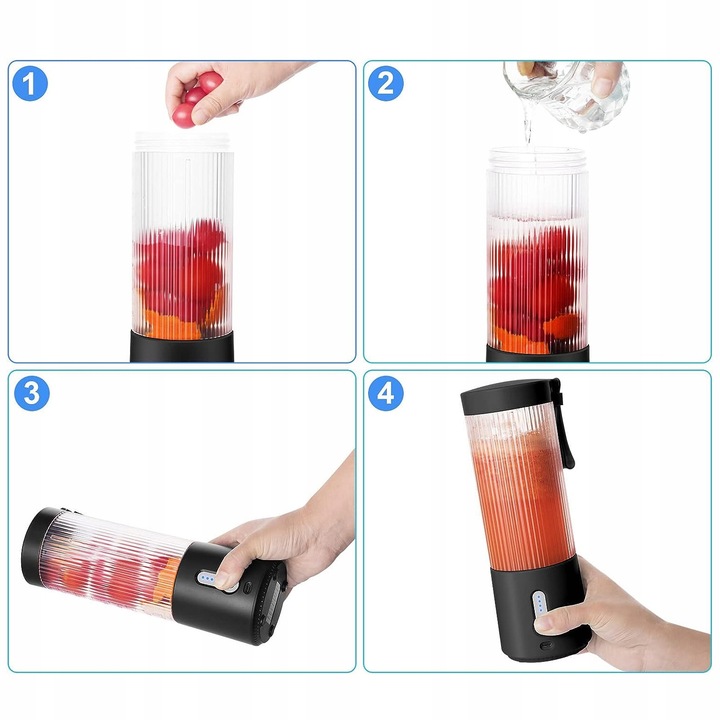 1

2

3

4