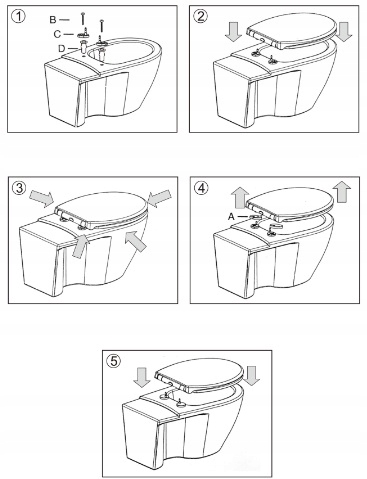 ①
B
C
D

②

③

④
A

⑤