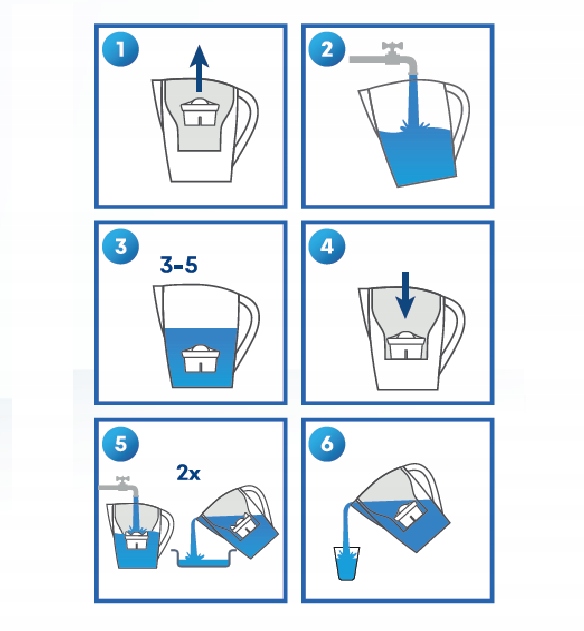 1

2

3

3-5

4

5

2x

6