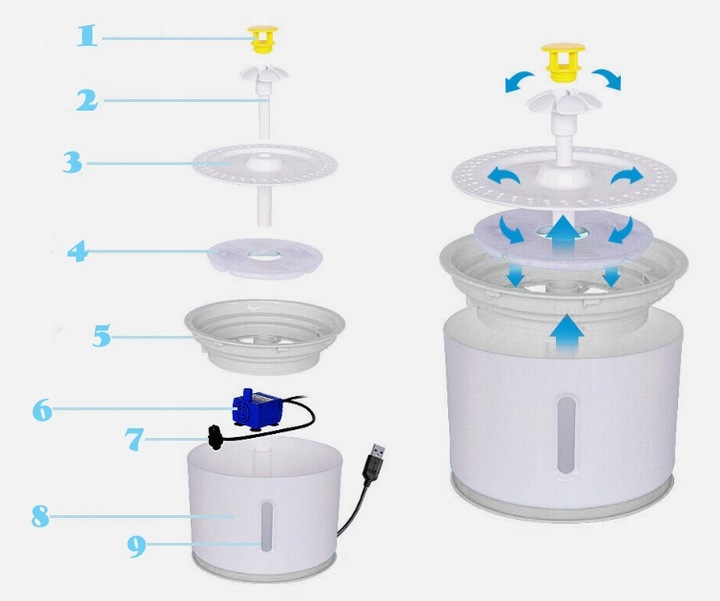 1
2
3
4
5
6
7
8
9