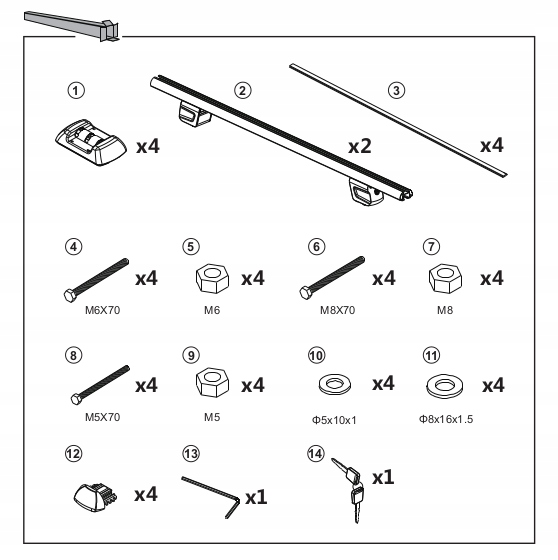 1 x4

2 x2

3 x4

4 x4 M6X70

5 x4 M6

6 x4 M8X70

7 x4 M8

8 x4 M5X70

9 x4 M5

10 x4 Φ5x10x1

11 x4 Φ8x16x1.5

12 x4

13 x1

14 x1