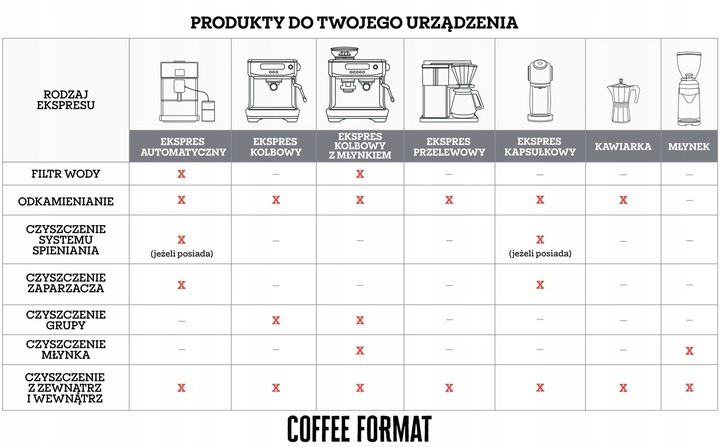 PRODUKTY DO TWOJEGO URZĄDZENIA

| RODZAJ EKSPRESU | EKSPRES AUTOMATYCZNY | EKSPRES KOLBOWY | EKSPRES KOLBOWY Z MŁYNKIEM | EKSPRES PRZELEWOWY | EKSPRES KAPSUŁKOWY | KAWIARKA | MŁYNEK |
|---|---|---|---|---|---|---|---|
| FILTR WODY | X | – | X | – | – | – | – |
| ODKAMIENIANIE | X | X | X | X | X | X | – |
| CZYSZCZENIE SYSTEMU SPIENIANIA | X (jeżeli posiada) | – | – | – | X (jeżeli posiada) | – | – |
| CZYSZCZENIE ZAPARZACZA | X | – | – | – | X | – | – |
| CZYSZCZENIE GRUPY | – | X | X | – | – | – | – |
| CZYSZCZENIE MŁYNKA | – | – | X | – | – | – | X |
| CZYSZCZENIE Z ZEWNĄTRZ I WEWNĄTRZ | X | X | X | X | X | X | X |

COFFEE FORMAT