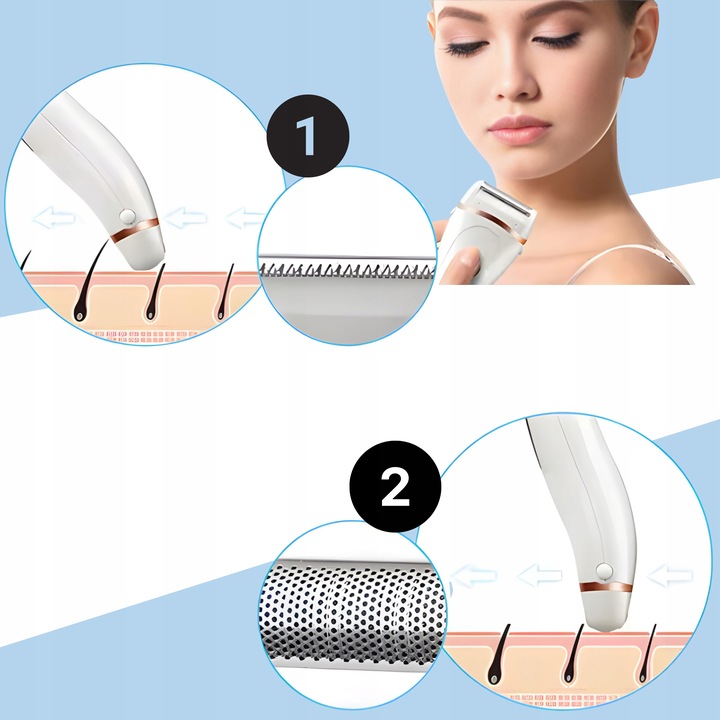 1

2