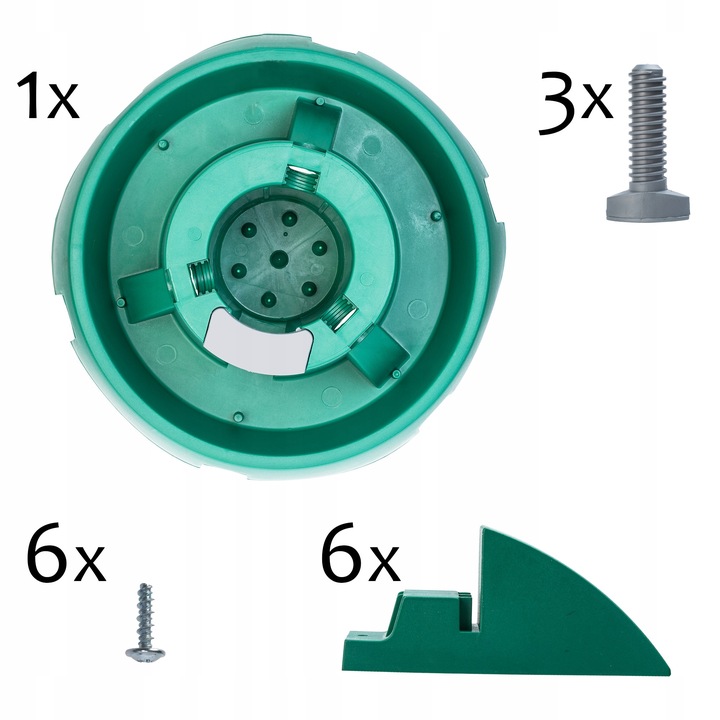 1x

3x

6x

6x