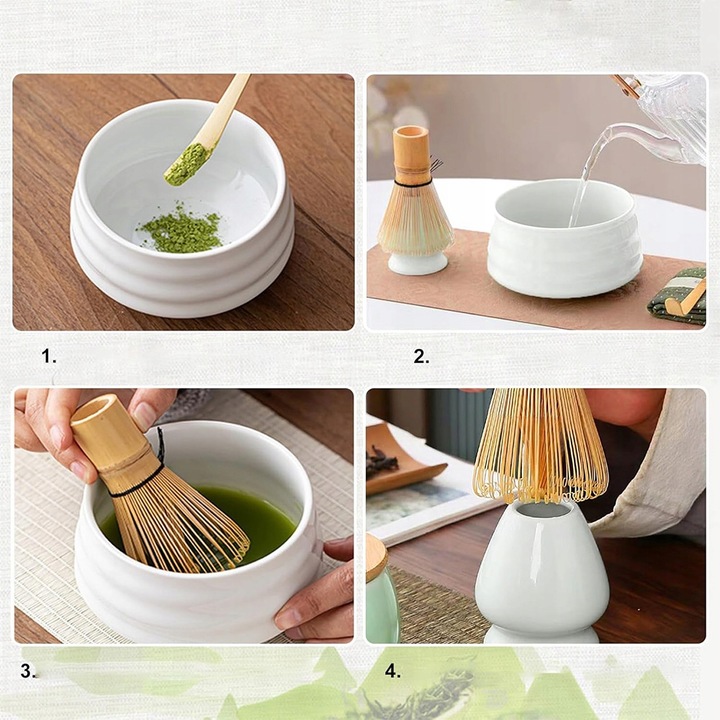 1.

2.

3.

4.