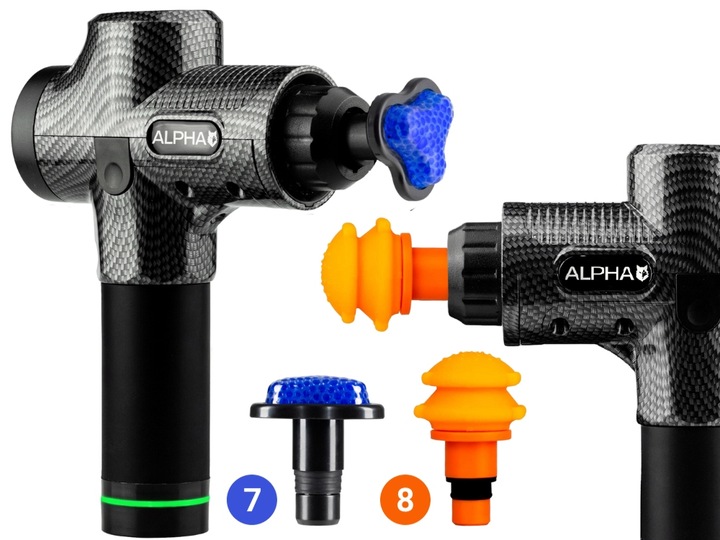 ALPHA

ALPHA

7

8