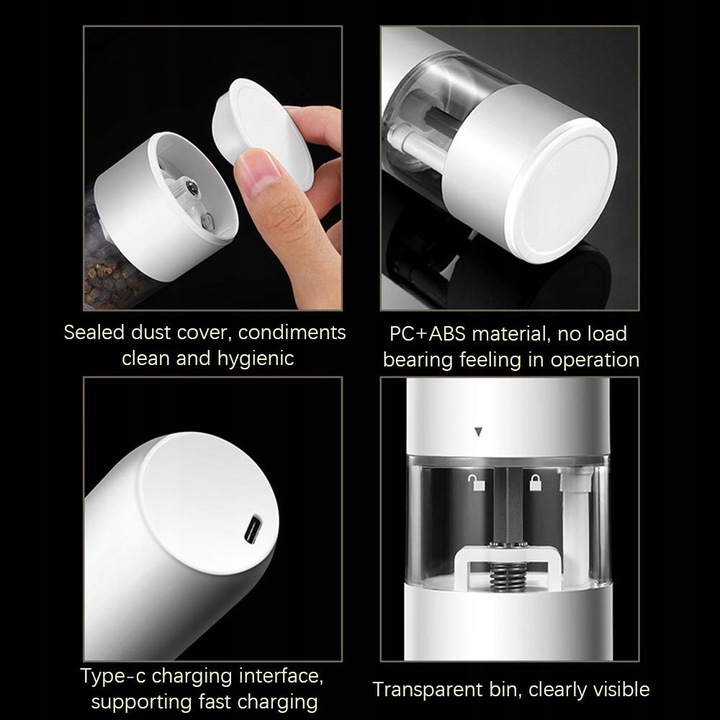 Sealed dust cover, condiments clean and hygienic

PC+ABS material, no load bearing feeling in operation

Type-c charging interface, supporting fast charging

Transparent bin, clearly visible