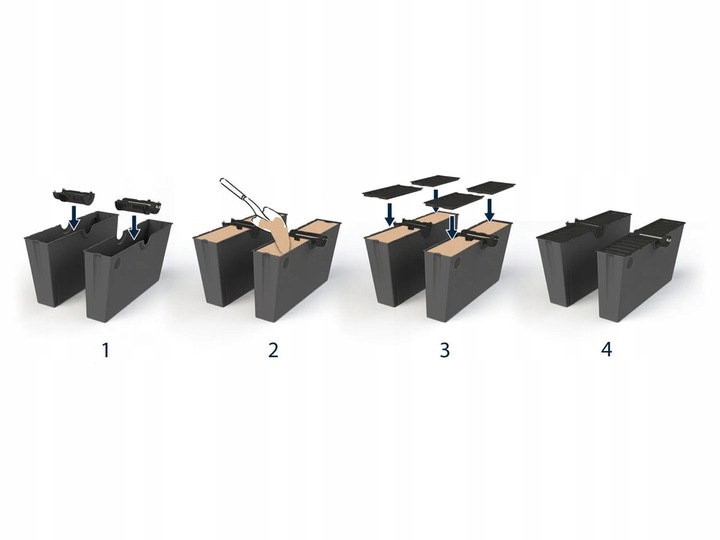 1

2

3

4