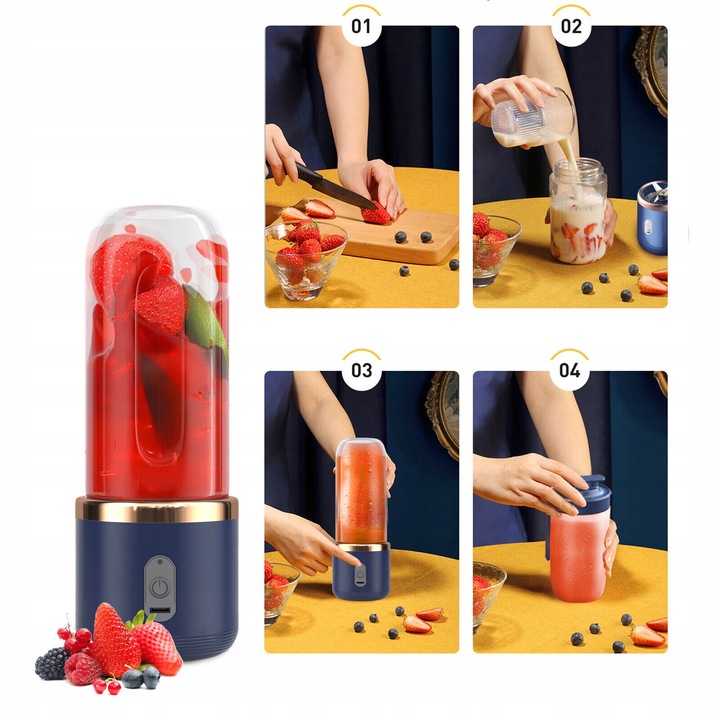 01

02

03

04