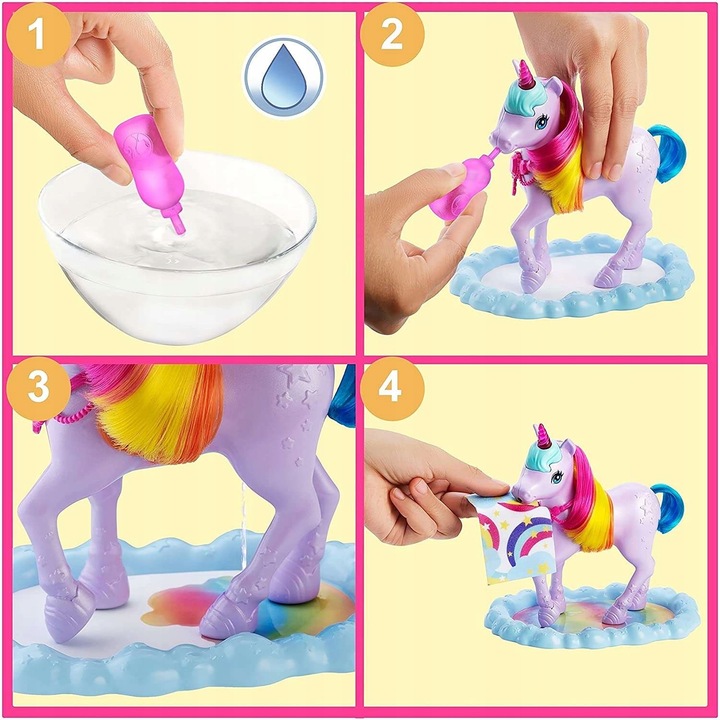 1

2

3

4