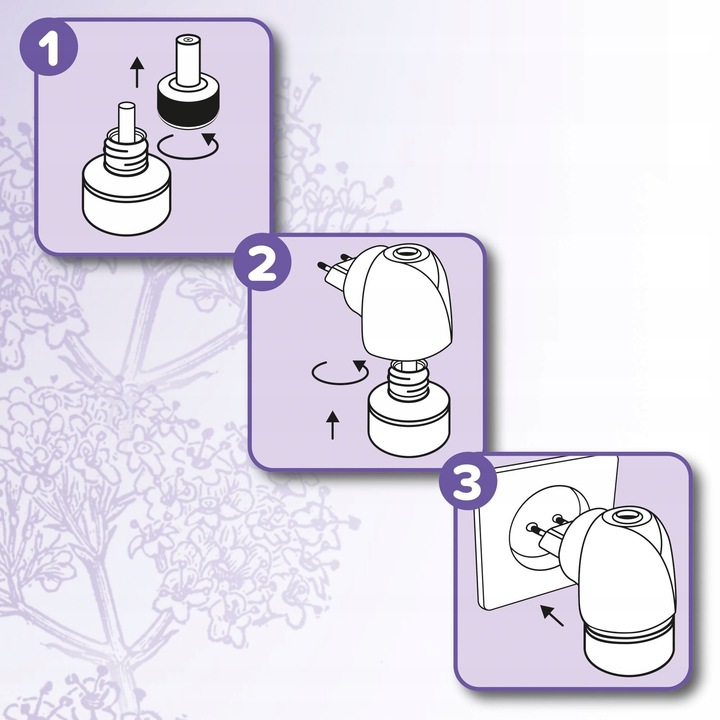 1

2

3