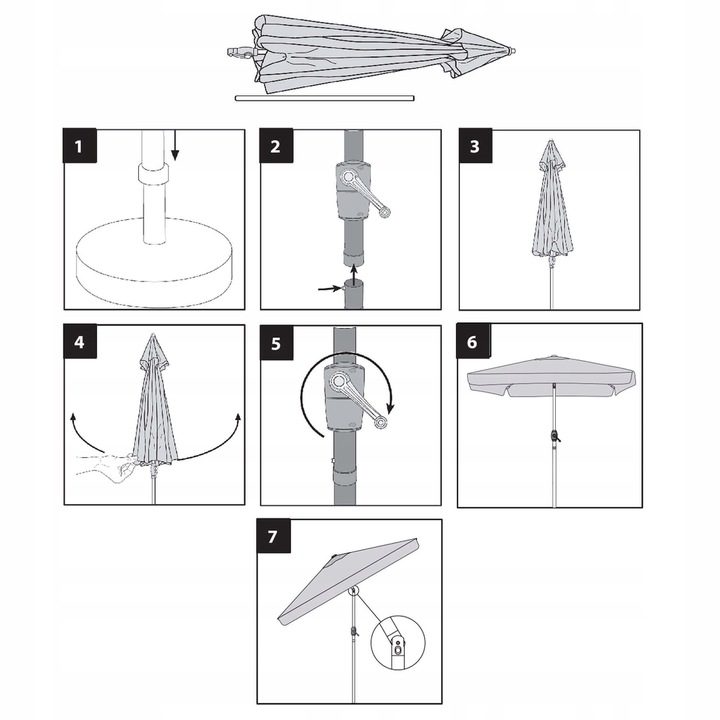 1

2

3

4

5

6

7