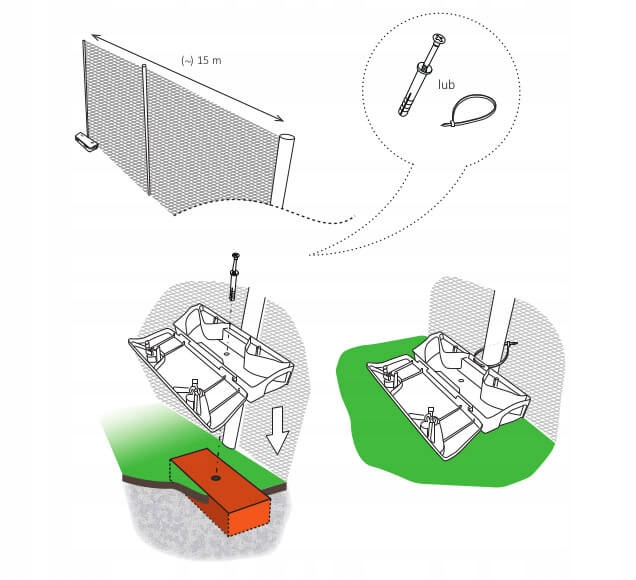 (~) 15 m

lub