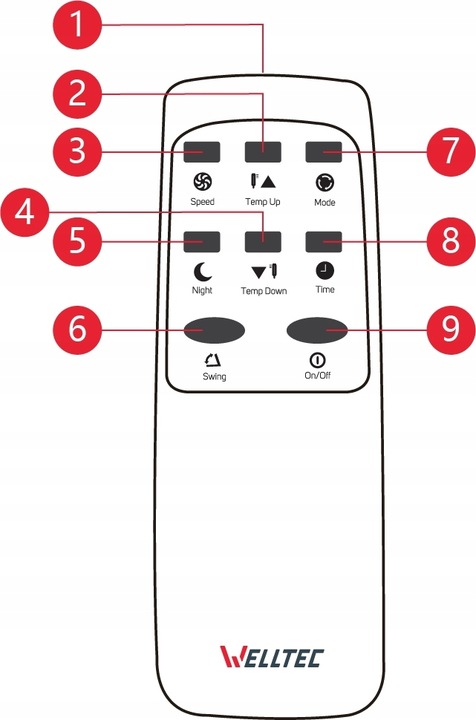 1

2

3

7

Speed

Temp Up

Mode

4

5

8

Night

Temp Down

Time

6

9

Swing

On/Off

WELLTEC