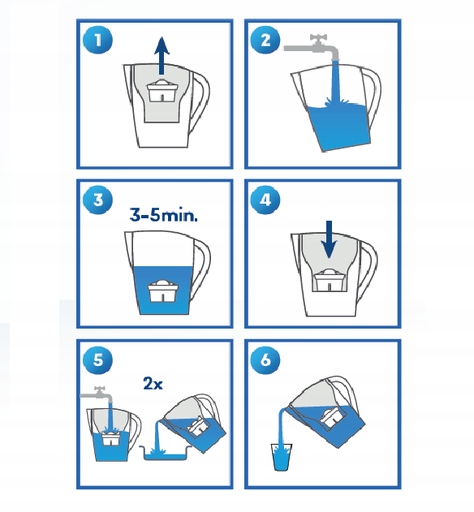 1

2

3

3-5min.

4

5

2x

6