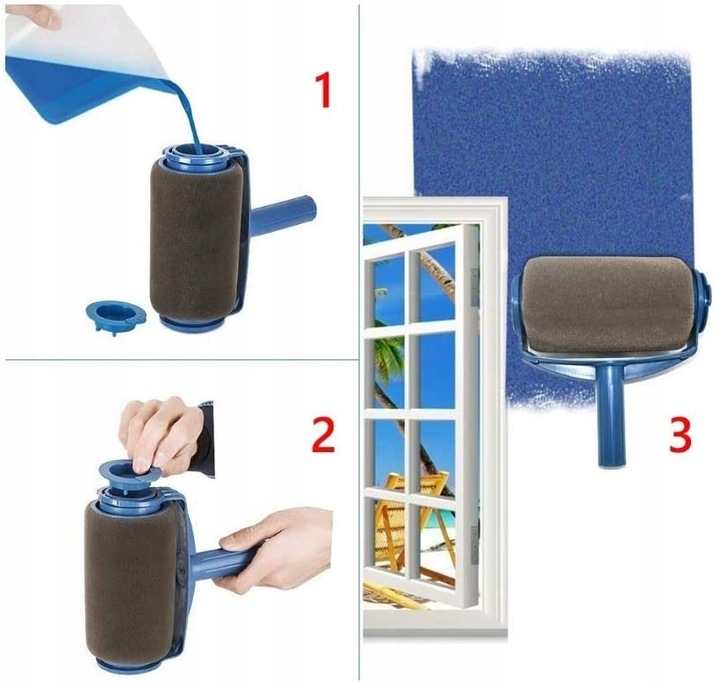 1

2

3