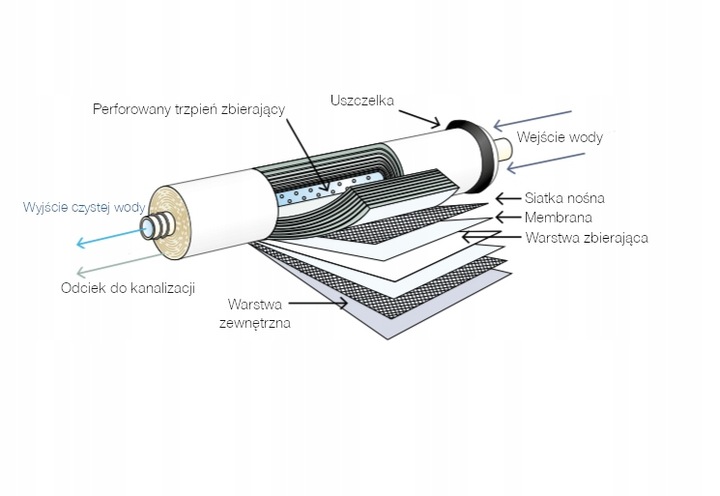 Perforowany trzpień zbierający

Uszczelka

Wejście wody

Wyjście czystej wody

Siatka nośna

Membrana

Warstwa zbierająca

Odciek do kanalizacji

Warstwa zewnętrzna