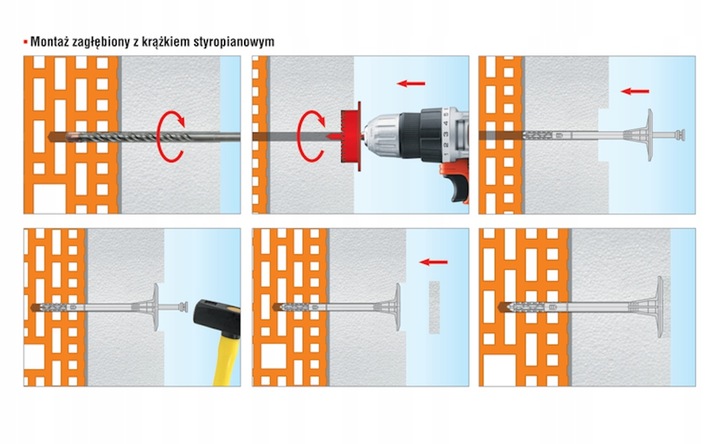 Montaż zagłębiony z krążkiem styropianowym