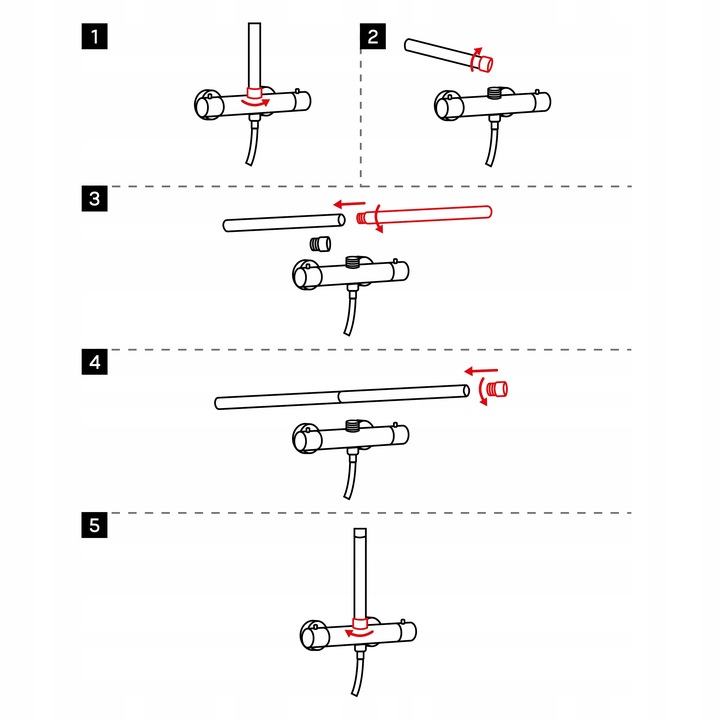 1

2

3

4

5