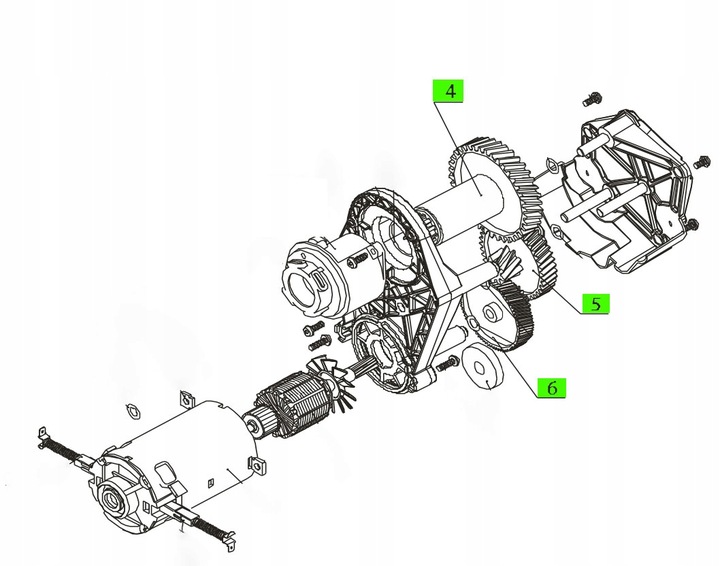 4
5
6