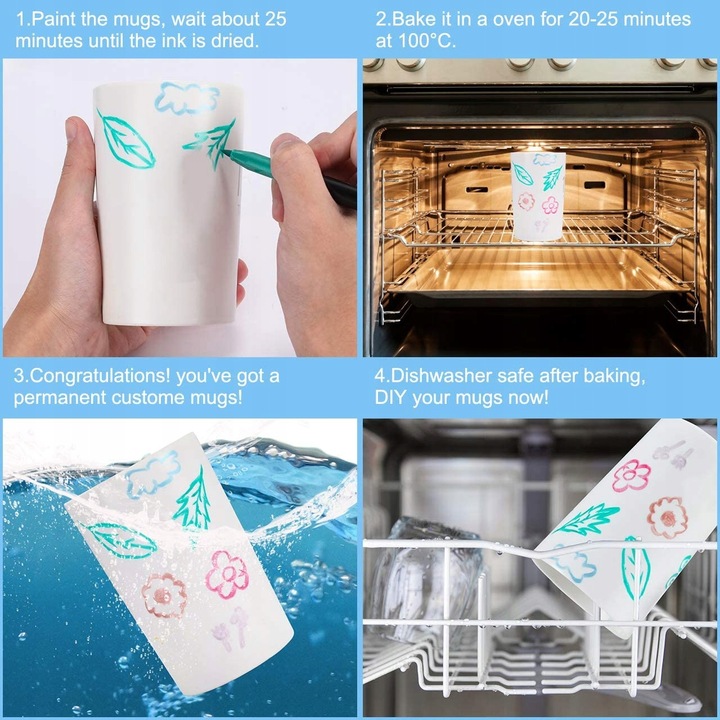 1.Paint the mugs, wait about 25 minutes until the ink is dried.

2.Bake it in a oven for 20-25 minutes at 100°C.

3.Congratulations! you've got a permanent custome mugs!

4.Dishwasher safe after baking, DIY your mugs now!