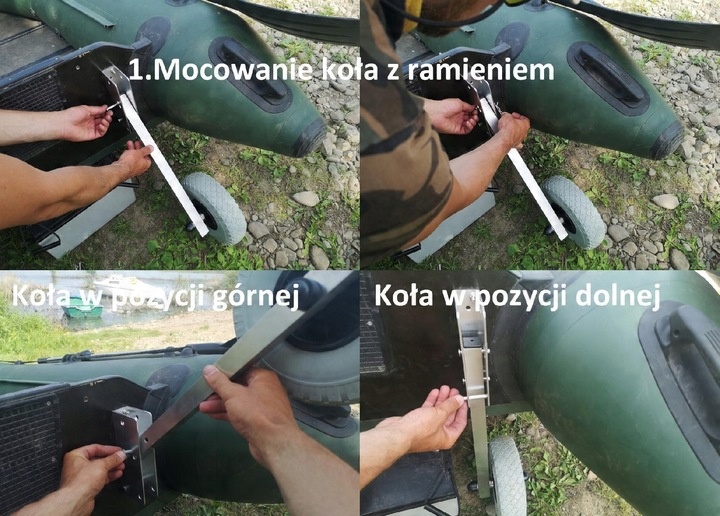 1.Mocowanie koła z ramieniem

Koła w pozycji górnej

Koła w pozycji dolnej