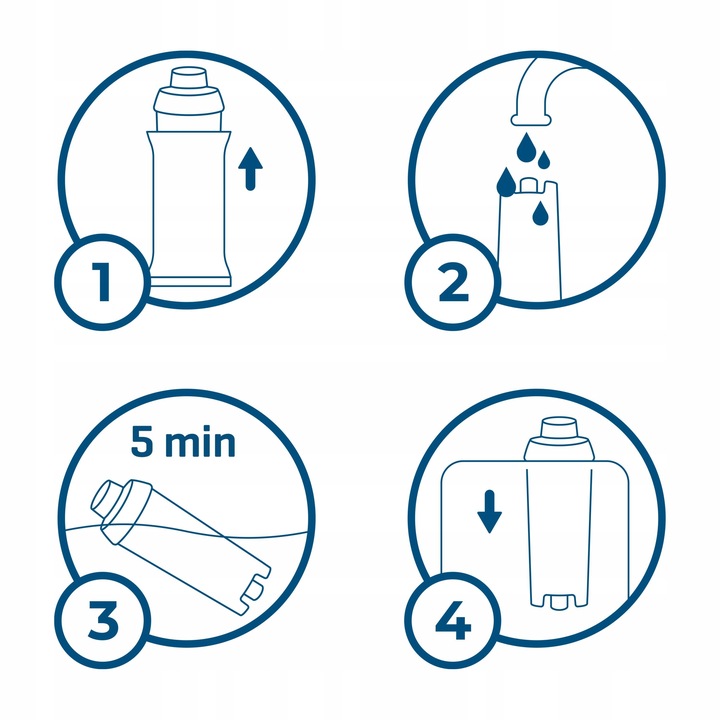 1

2

5 min

3

4