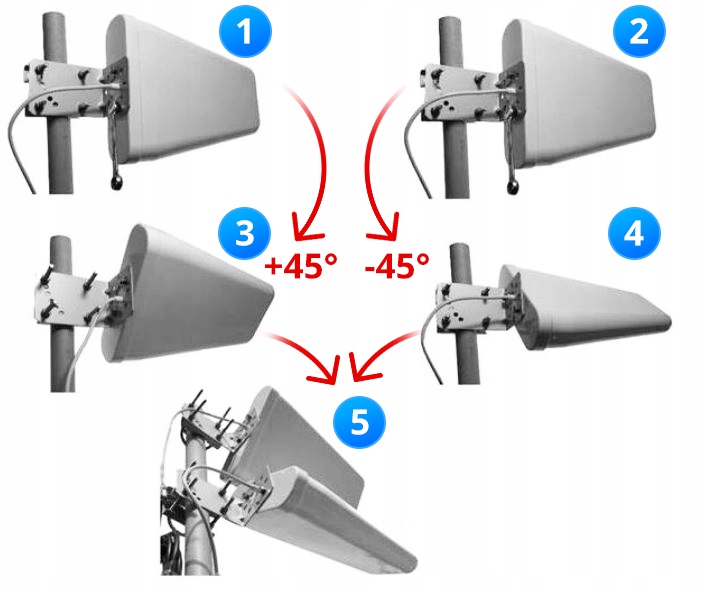 1

2

3

+45°

-45°

4

5