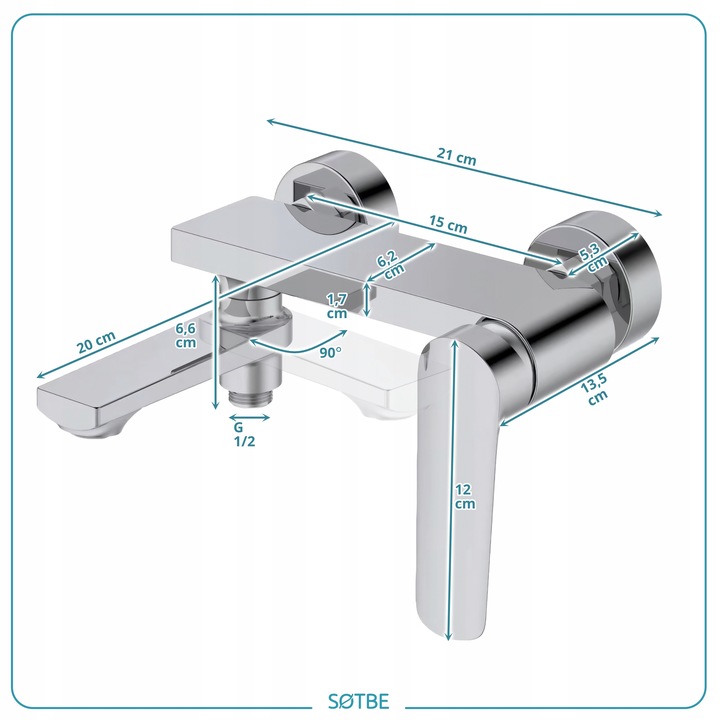 21 cm

15 cm

5,3 cm

6,2 cm

1,7 cm

6,6 cm

20 cm

90°

G 1/2

13,5 cm

12 cm

SØTBE