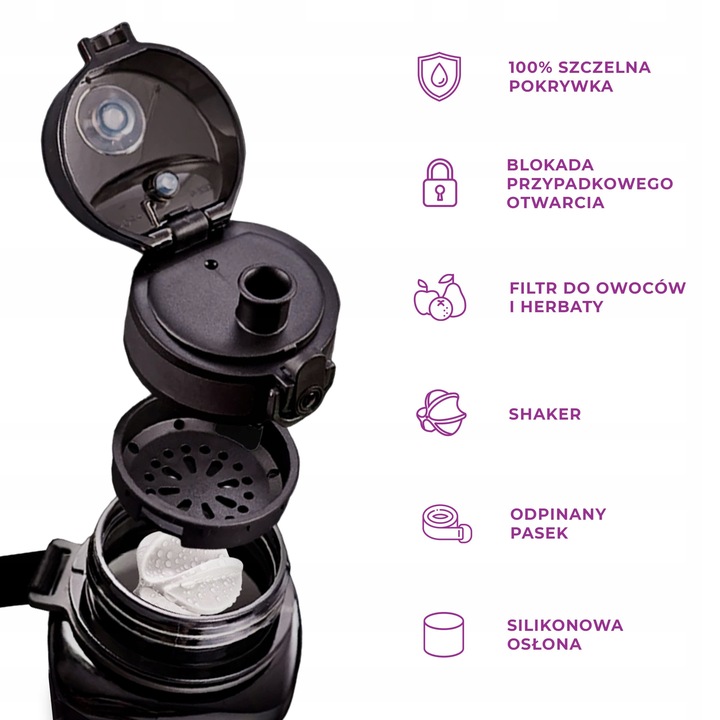 100% SZCZELNA POKRYWKA

BLOKADA PRZYPADKOWEGO OTWARCIA

FILTR DO OWOCÓW I HERBATY

SHAKER

ODPINANY PASEK

SILIKONOWA OSŁONA