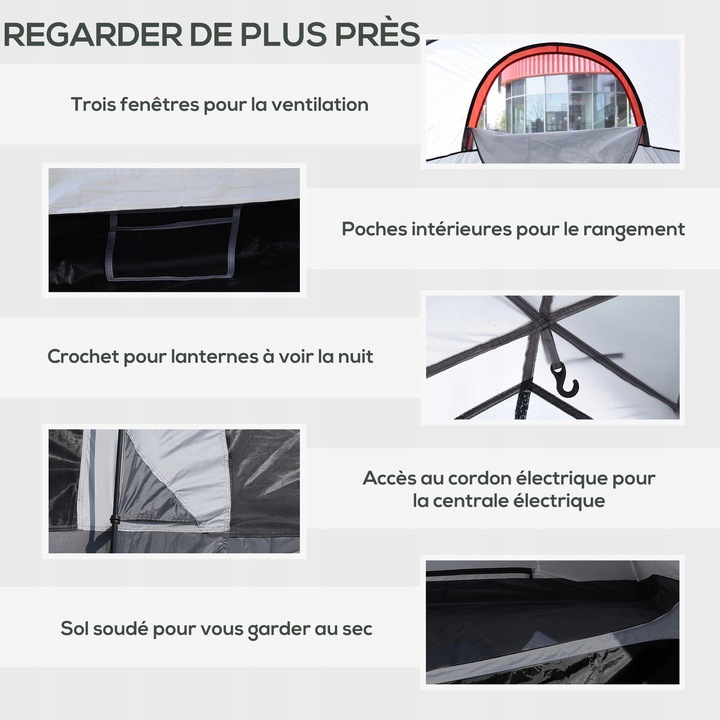 REGARDER DE PLUS PRÈS

Trois fenêtres pour la ventilation

Poches intérieures pour le rangement

Crochet pour lanternes à voir la nuit

Accès au cordon électrique pour la centrale électrique

Sol soudé pour vous garder au sec