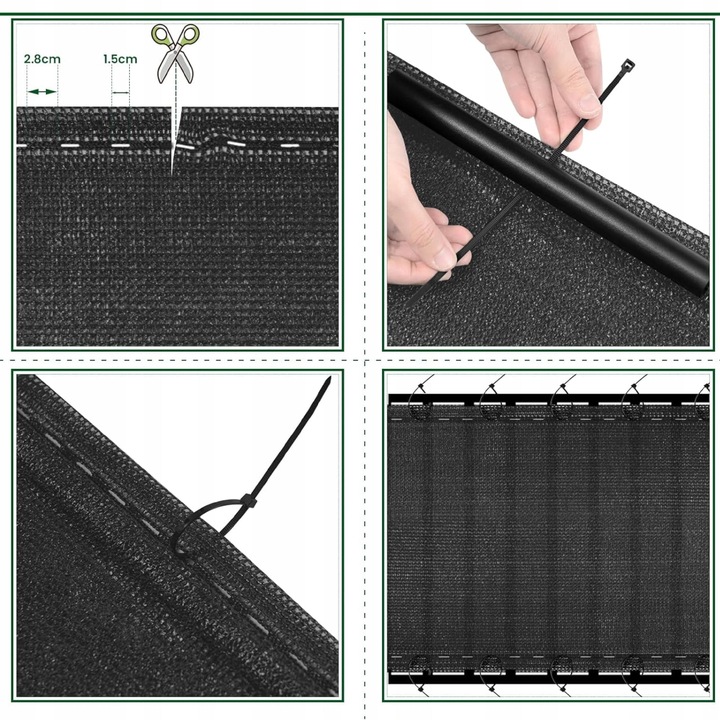 2.8cm
1.5cm